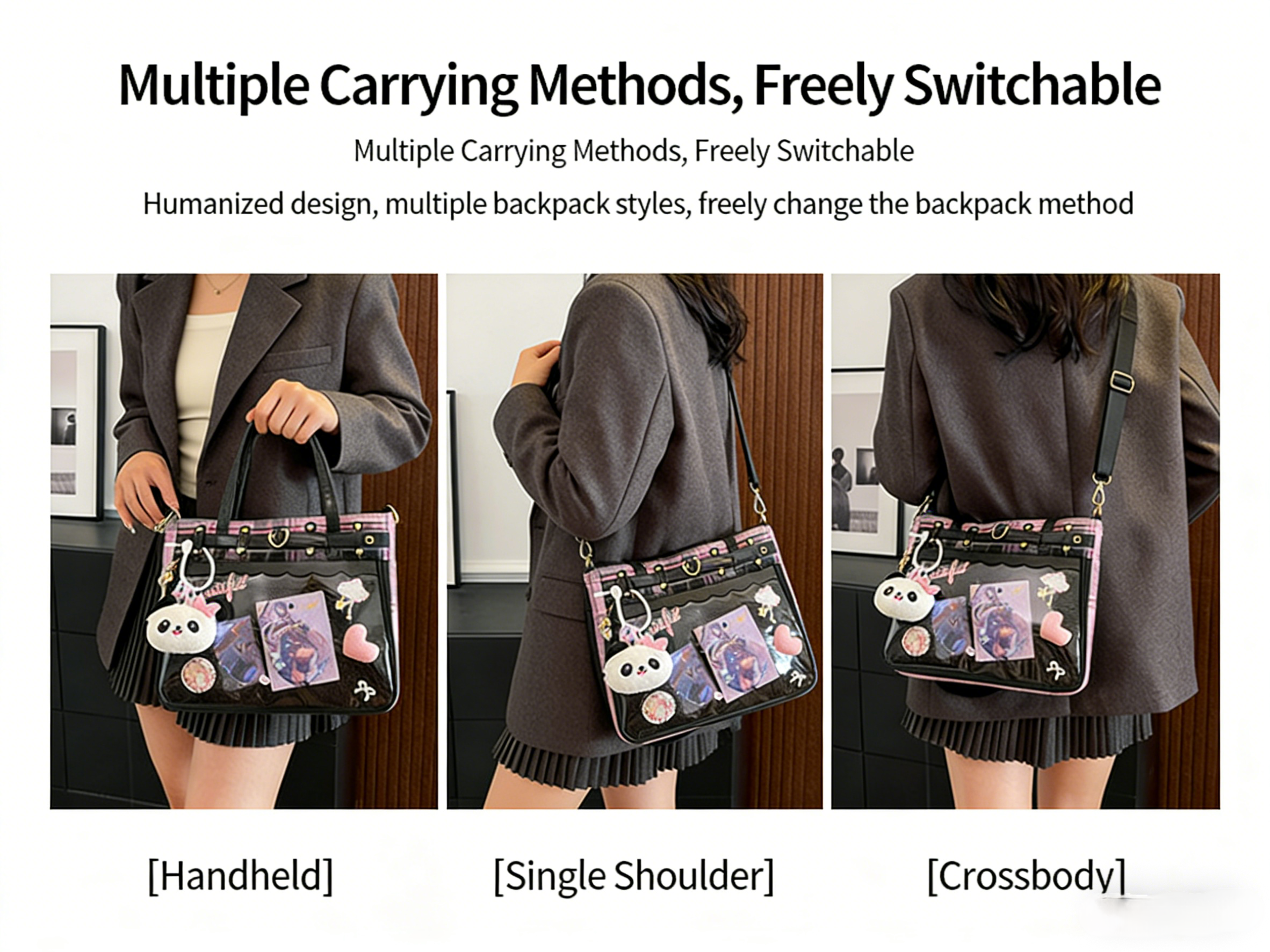 Multiple Carrying Methods, Freely Switchable

Multiple Carrying Methods, Freely Switchable

Humanized design, multiple backpack styles, freely change the backpack method

[Handheld]

[Single Shoulder]

[Crossbody]